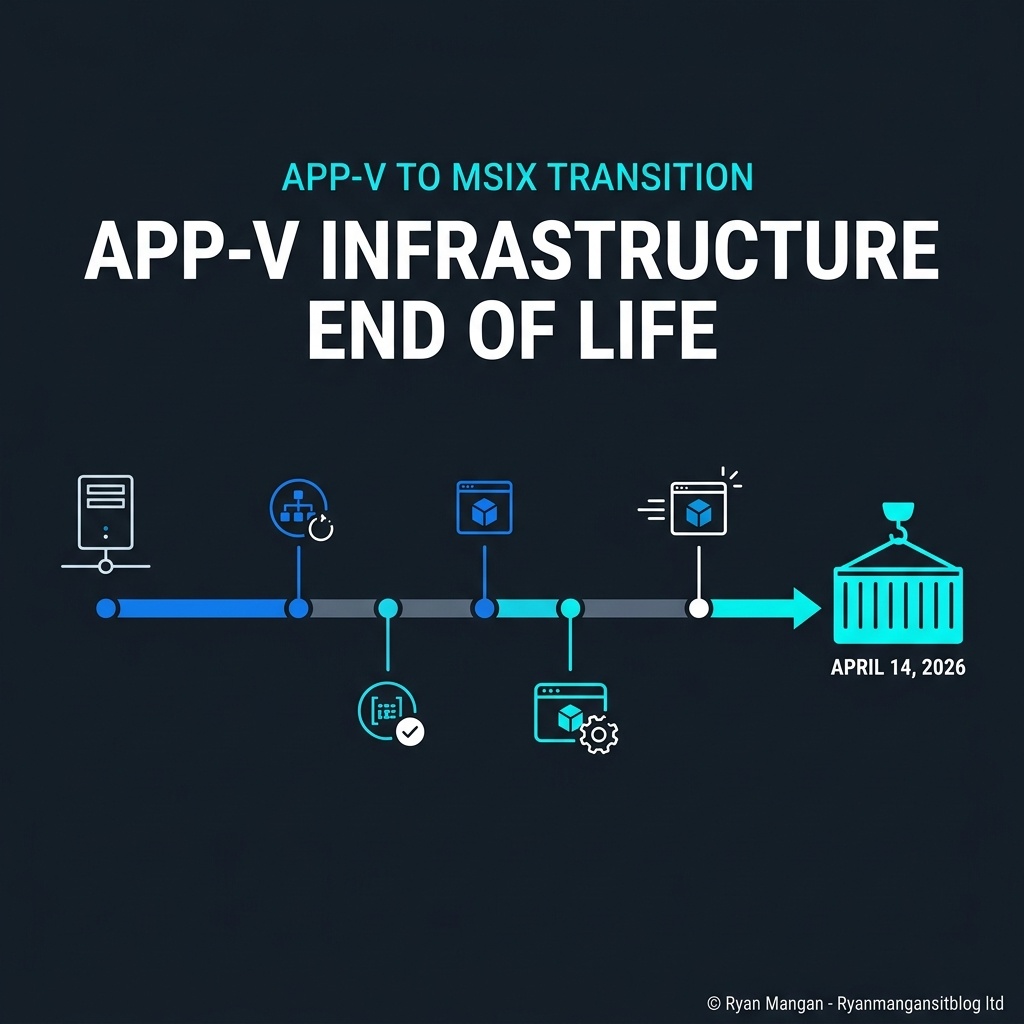 APP-V TO MSIX TRANSITION

APP-V INFRASTRUCTURE END OF LIFE

APRIL 14, 2026

© Ryan Mangan - Ryanmangansitblog ltd